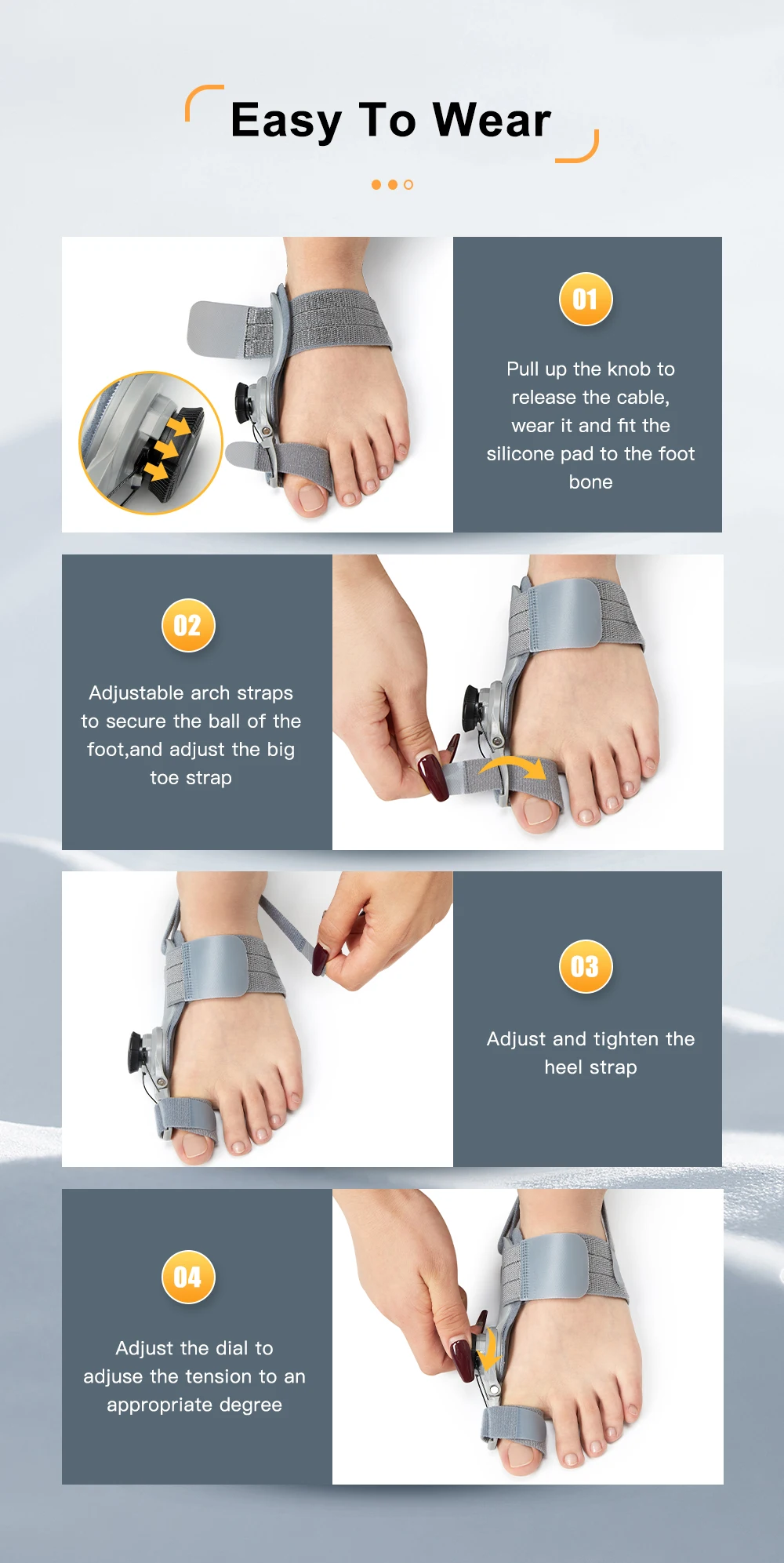 Easy To Wear

01

Pull up the knob to release the cable, wear it and fit the silicone pad to the foot bone

02

Adjustable arch straps to secure the ball of the foot,and adjust the big toe strap

03

Adjust and tighten the heel strap

04

Adjust the dial to adjuse the tension to an appropriate degree